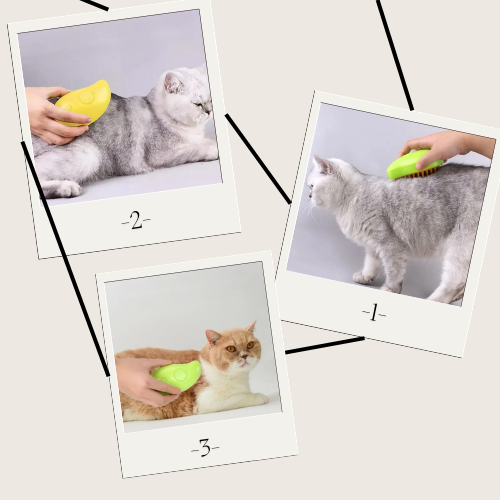 -2-

-1-

-3-